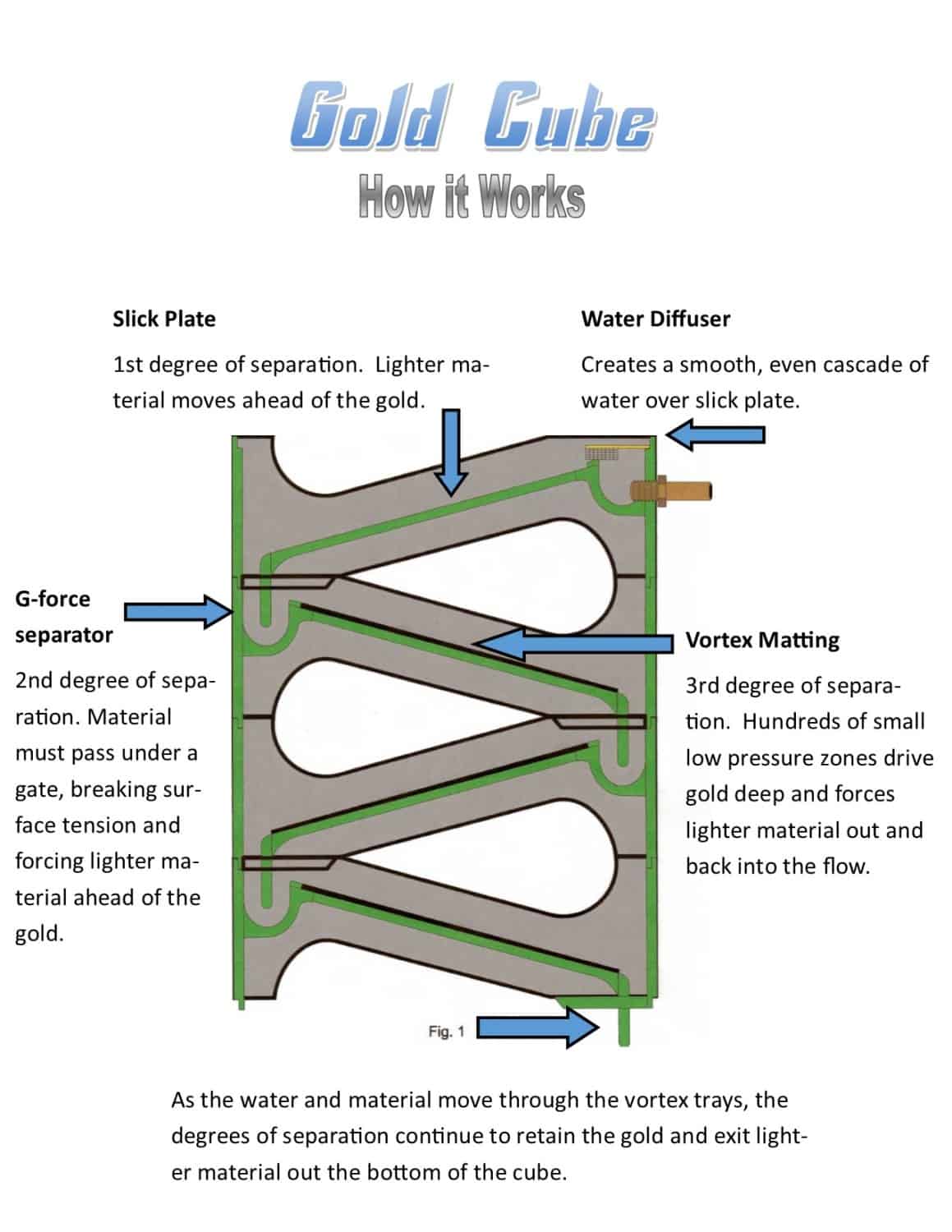 Gold Cube
How it Works

Slick Plate

1st degree of separation. Lighter material moves ahead of the gold.

Water Diffuser

Creates a smooth, even cascade of water over slick plate.

G-force separator

2nd degree of separation. Material must pass under a gate, breaking surface tension and forcing lighter material ahead of the gold.

Vortex Matting

3rd degree of separation. Hundreds of small low pressure zones drive gold deep and forces lighter material out and back into the flow.

Fig. 1

As the water and material move through the vortex trays, the degrees of separation continue to retain the gold and exit lighter material out the bottom of the cube.